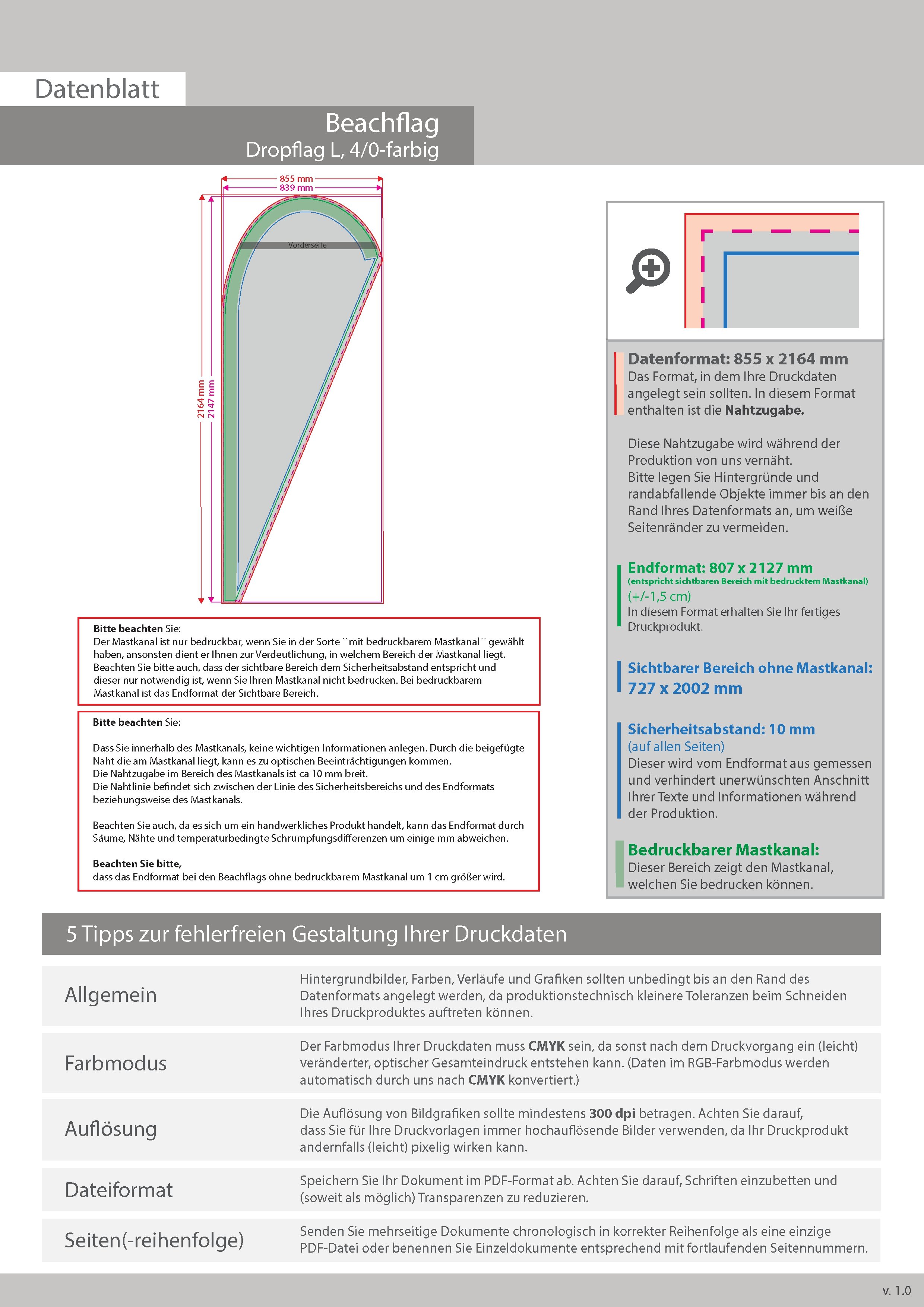 Datenblatt

Beachflag
Dropflag L, 4/0-farbig

855 mm
839 mm
2164 mm
2147 mm
Vorderseite

Bitte beachten Sie:
Der Mastkanal ist nur bedruckbar, wenn Sie in der Sorte ``mit bedruckbarem Mastkanal´´ gewählt haben, ansonsten dient er Ihnen zur Verdeutlichung, in welchem Bereich der Mastkanal liegt. Beachten Sie bitte auch, dass der sichtbare Bereich dem Sicherheitsabstand entspricht und dieser nur notwendig ist, wenn Sie Ihren Mastkanal nicht bedrucken. Bei bedruckbarem Mastkanal ist das Endformat der Sichtbare Bereich.

Bitte beachten Sie:

Dass Sie innerhalb des Mastkanals, keine wichtigen Informationen anlegen. Durch die beigefügte Naht die am Mastkanal liegt, kann es zu optischen Beeinträchtigungen kommen.
Die Nahtzugabe im Bereich des Mastkanals ist ca 10 mm breit.
Die Nahtlinie befindet sich zwischen der Linie des Sicherheitsbereichs und des Endformats beziehungsweise des Mastkanals.

Beachten Sie auch, da es sich um ein handwerkliches Produkt handelt, kann das Endformat durch Säume, Nähte und temperaturbedingte Schrumpfungsdifferenzen um einige mm abweichen.

Beachten Sie bitte,
dass das Endformat bei den Beachflags ohne bedruckbarem Mastkanal um 1 cm größer wird.

Datenformat: 855 x 2164 mm
Das Format, in dem Ihre Druckdaten angelegt sein sollten. In diesem Format enthalten ist die Nahtzugabe.

Diese Nahtzugabe wird während der Produktion von uns vernäht.
Bitte legen Sie Hintergründe und randabfallende Objekte immer bis an den Rand Ihres Datenformats an, um weiße Seitenränder zu vermeiden.

Endformat: 807 x 2127 mm
(entspricht sichtbaren Bereich mit bedrucktem Mastkanal)
(+/-1,5 cm)
In diesem Format erhalten Sie Ihr fertiges Druckprodukt.

Sichtbarer Bereich ohne Mastkanal: 727 x 2002 mm

Sicherheitsabstand: 10 mm
(auf allen Seiten)
Dieser wird vom Endformat aus gemessen und verhindert unerwünschten Anschnitt Ihrer Texte und Informationen während der Produktion.

Bedruckbarer Mastkanal:
Dieser Bereich zeigt den Mastkanal, welchen Sie bedrucken können.

5 Tipps zur fehlerfreien Gestaltung Ihrer Druckdaten

| Allgemein | Hintergrundbilder, Farben, Verläufe und Grafiken sollten unbedingt bis an den Rand des Datenformats angelegt werden, da produktionstechnisch kleinere Toleranzen beim Schneiden Ihres Druckproduktes auftreten können. |
|---|---|
| Farbmodus | Der Farbmodus Ihrer Druckdaten muss CMYK sein, da sonst nach dem Druckvorgang ein (leicht) veränderter, optischer Gesamteindruck entstehen kann. (Daten im RGB-Farbmodus werden automatisch durch uns nach CMYK konvertiert.) |
| Auflösung | Die Auflösung von Bildgrafiken sollte mindestens 300 dpi betragen. Achten Sie darauf, dass Sie für Ihre Druckvorlagen immer hochauflösende Bilder verwenden, da Ihr Druckprodukt andernfalls (leicht) pixelig wirken kann. |
| Dateiformat | Speichern Sie Ihr Dokument im PDF-Format ab. Achten Sie darauf, Schriften einzubetten und (soweit als möglich) Transparenzen zu reduzieren. |
| Seiten(-reihenfolge) | Senden Sie mehrseitige Dokumente chronologisch in korrekter Reihenfolge als eine einzige PDF-Datei oder benennen Sie Einzeldokumente entsprechend mit fortlaufenden Seitennummern. |

v. 1.0